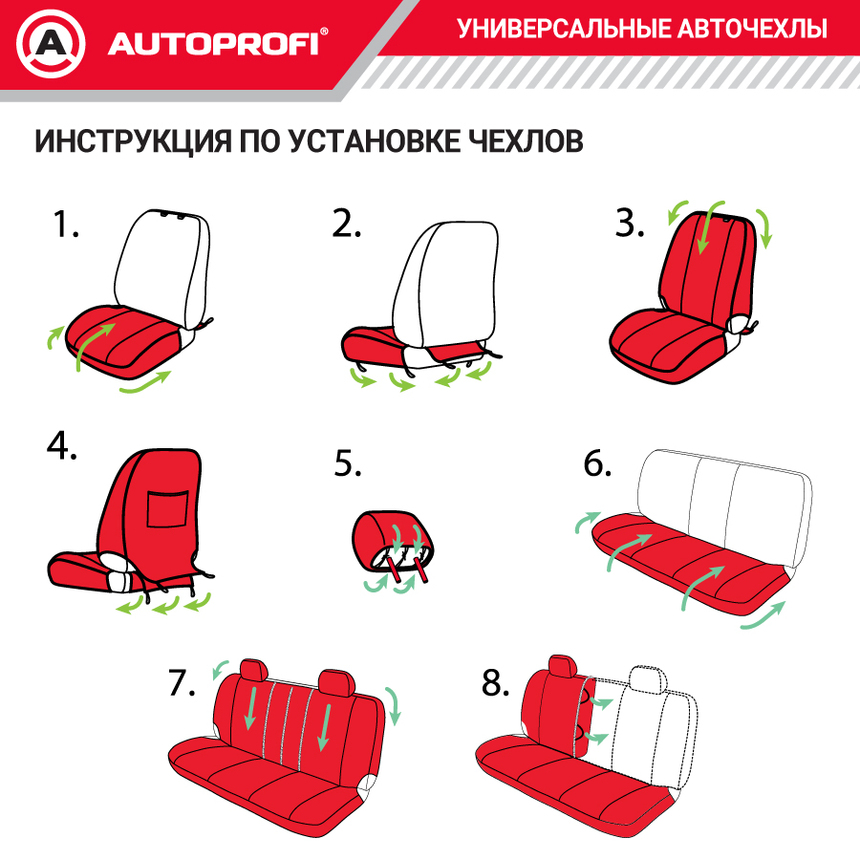 AUTOPROFI®

УНИВЕРСАЛЬНЫЕ АВТОЧЕХЛЫ

ИНСТРУКЦИЯ ПО УСТАНОВКЕ ЧЕХЛОВ

1.

2.

3.

4.

5.

6.

7.

8.