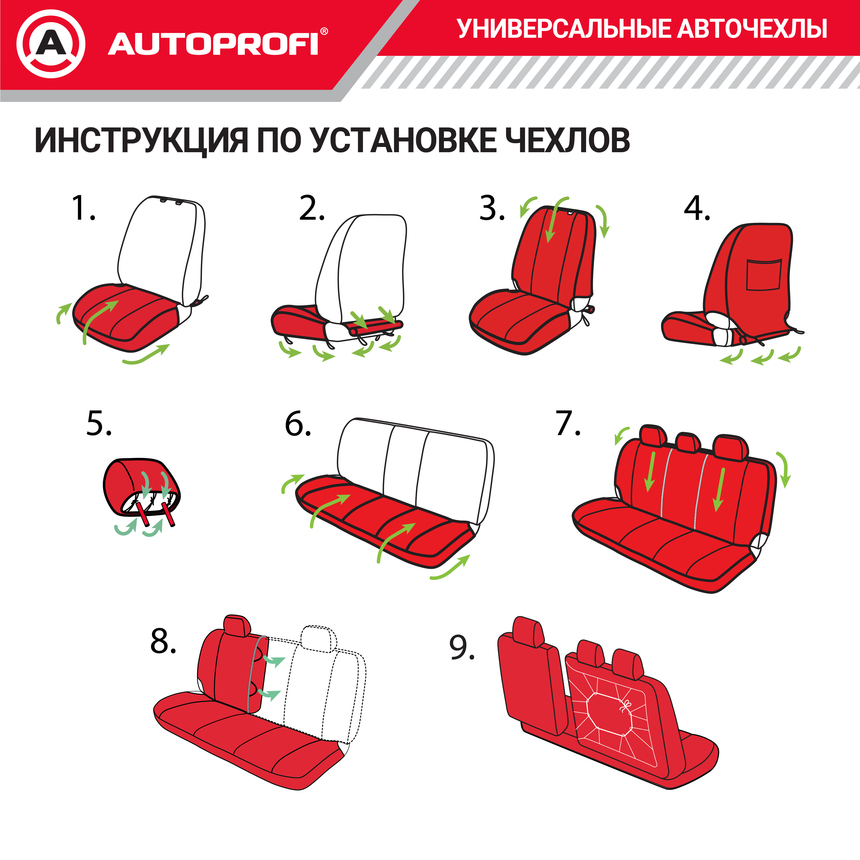 AUTOPROFI®

УНИВЕРСАЛЬНЫЕ АВТОЧЕХЛЫ

ИНСТРУКЦИЯ ПО УСТАНОВКЕ ЧЕХЛОВ

1.

2.

3.

4.

5.

6.

7.

8.

9.