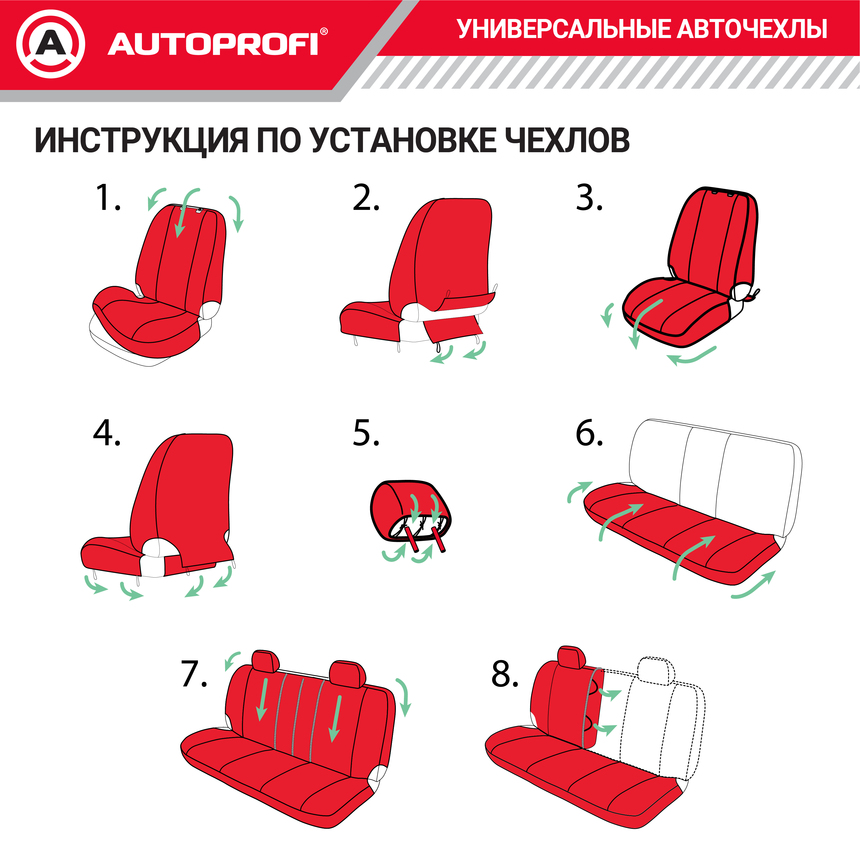 AUTOPROFI®

УНИВЕРСАЛЬНЫЕ АВТОЧЕХЛЫ

ИНСТРУКЦИЯ ПО УСТАНОВКЕ ЧЕХЛОВ

1.

2.

3.

4.

5.

6.

7.

8.