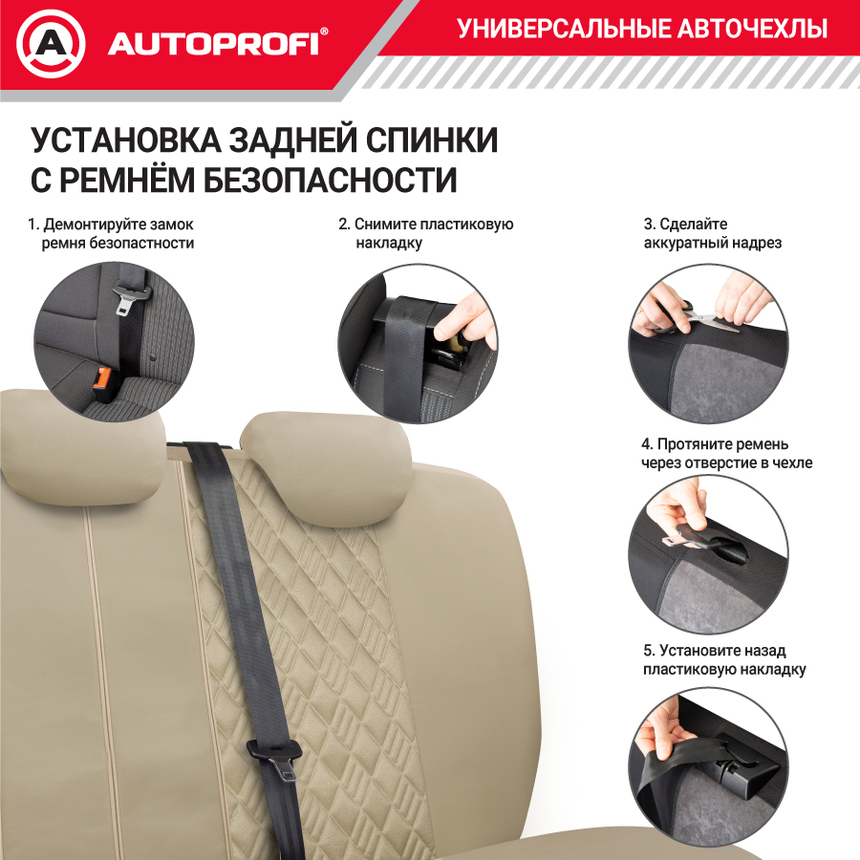 AUTOPROFI®

УНИВЕРСАЛЬНЫЕ АВТОЧЕХЛЫ

УСТАНОВКА ЗАДНЕЙ СПИНКИ С РЕМНЁМ БЕЗОПАСНОСТИ

1. Демонтируйте замок ремня безопастности

2. Снимите пластиковую накладку

3. Сделайте аккуратный надрез

4. Протяните ремень через отверстие в чехле

5. Установите назад пластиковую накладку