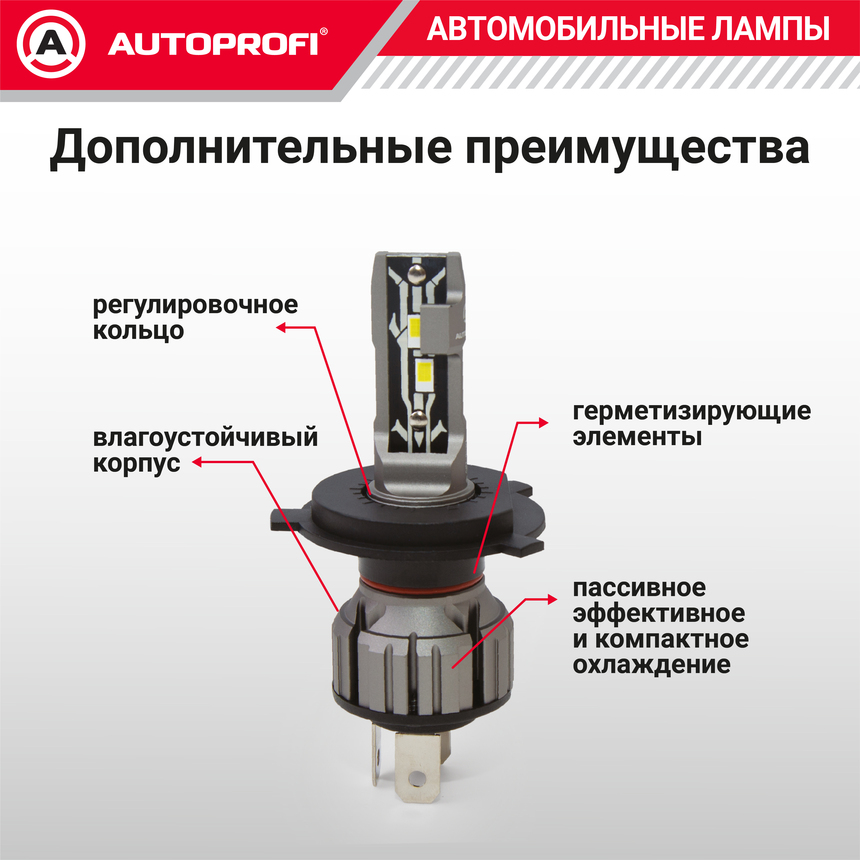 AUTOPROFI®

АВТОМОБИЛЬНЫЕ ЛАМПЫ

Дополнительные преимущества

регулировочное кольцо

влагоустойчивый корпус

герметизирующие элементы

пассивное эффективное и компактное охлаждение